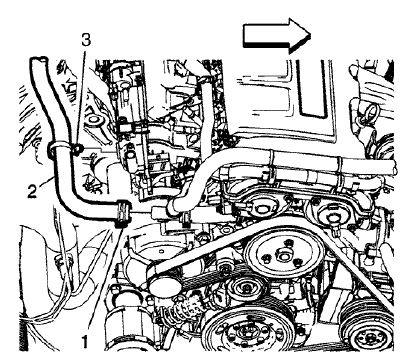 3
2
1