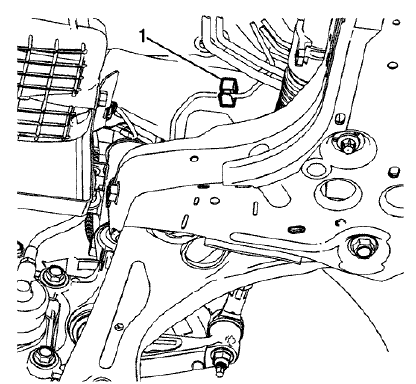 1