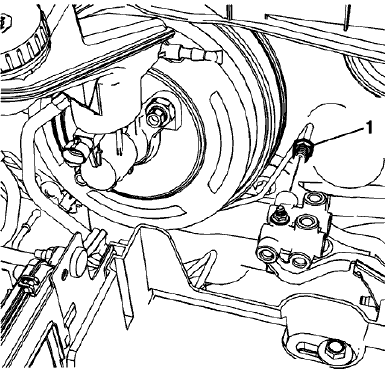 1