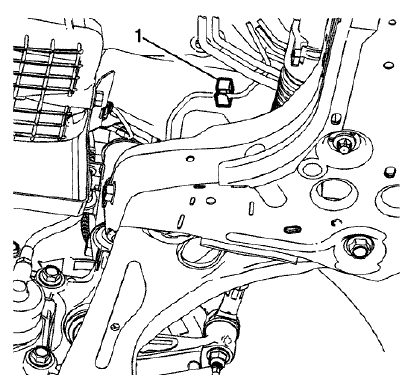 1