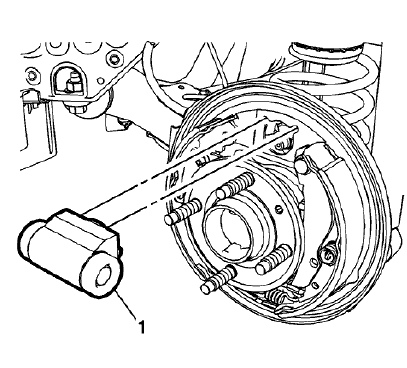 1