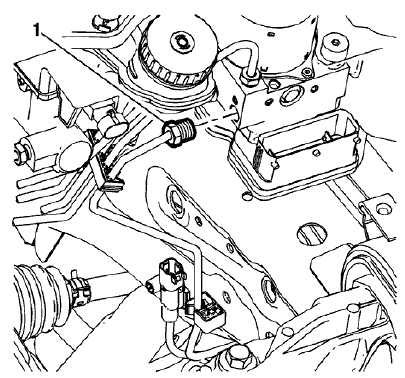 1