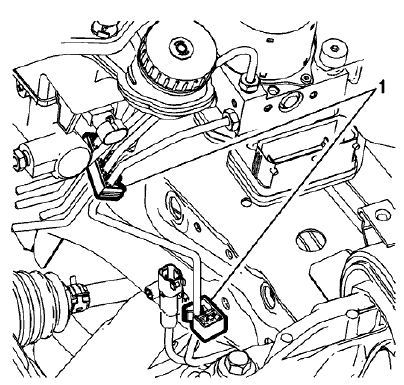 1