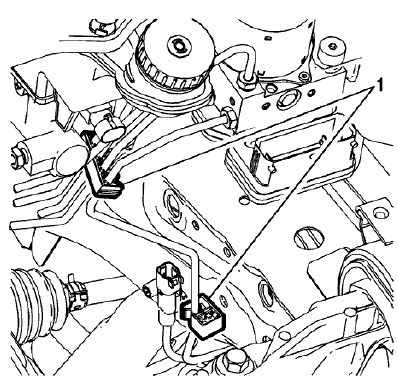 1