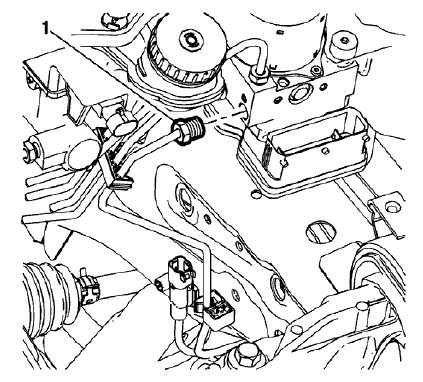 1