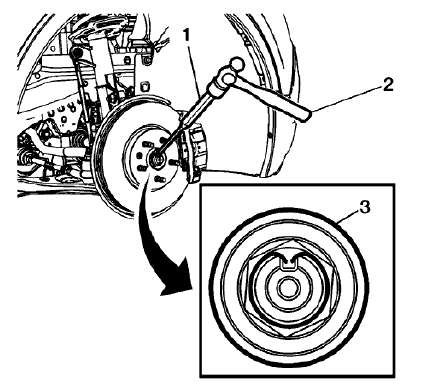 1
2
3