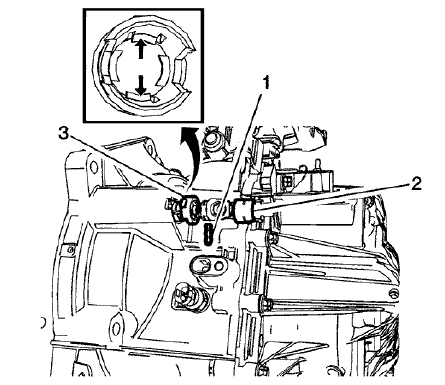 1
3
2