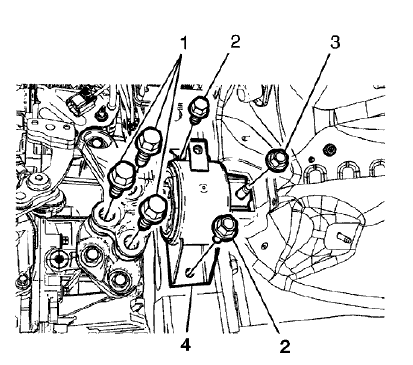 1
2
3
4
2