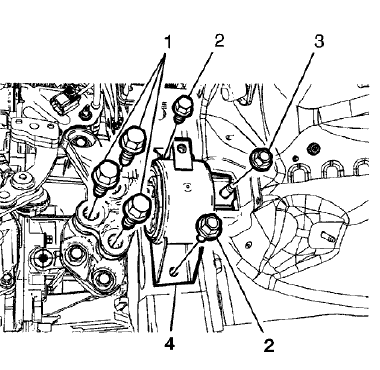 1
2
3
4
2