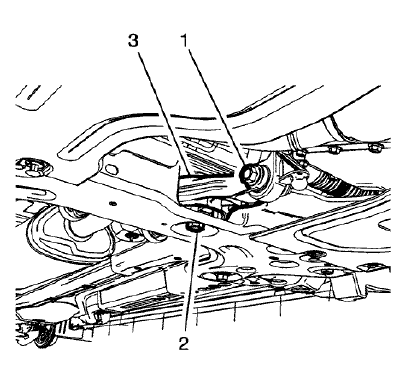 3
1
2