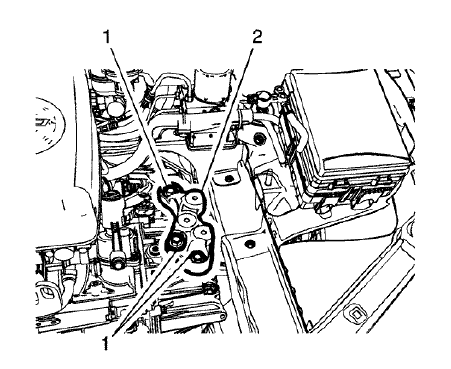 1
2
1