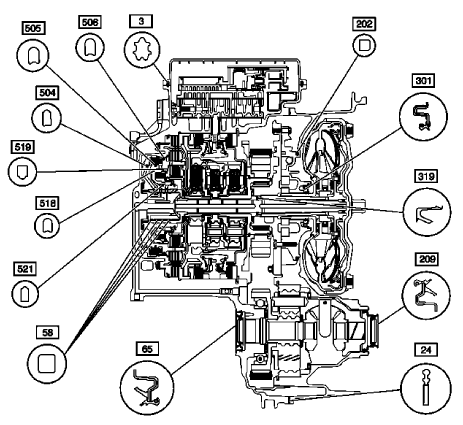 505
506
3
202
504
301
519
319
518
521
209
58
65
24