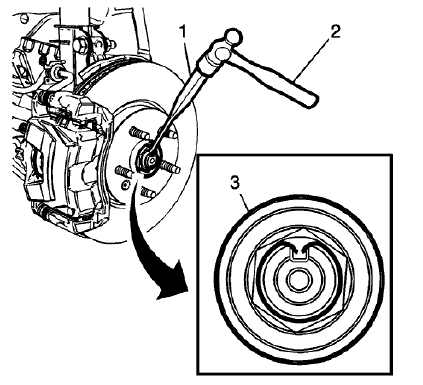 1
2
3