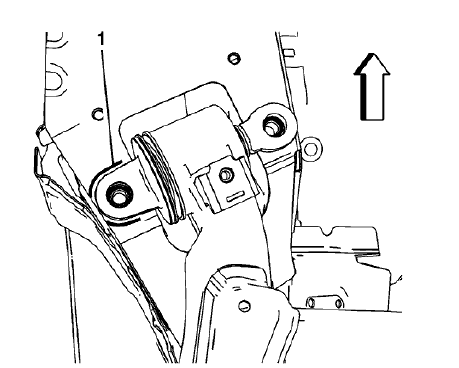 1