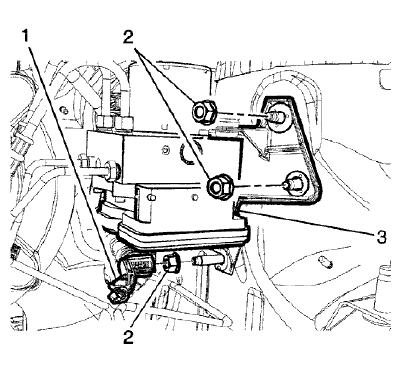 1
2
3
2