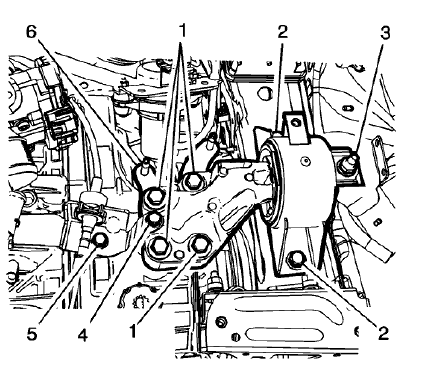 6
1
2
3
5
4
1
2