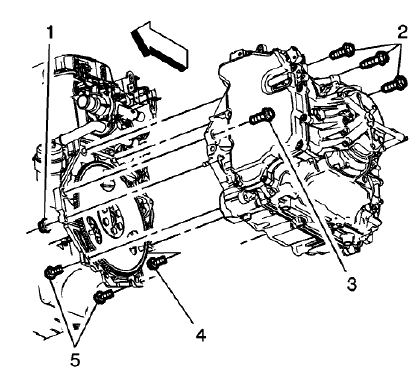 1
2
3
4
5