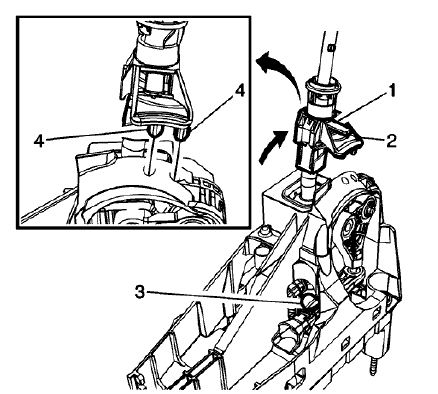 4
4
1
2
3