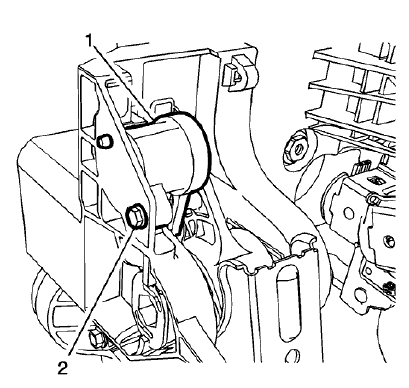 1
2