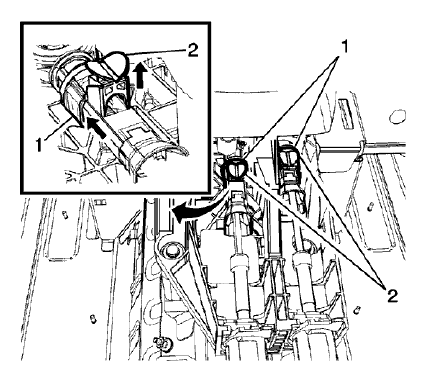 2
1
1
2