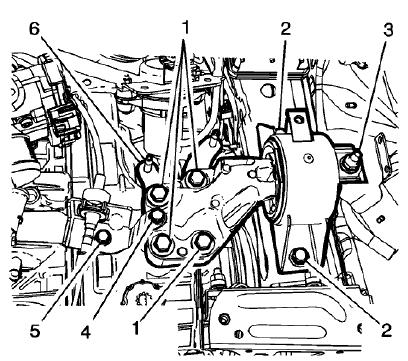 6
1
2
3
5
4
1
2