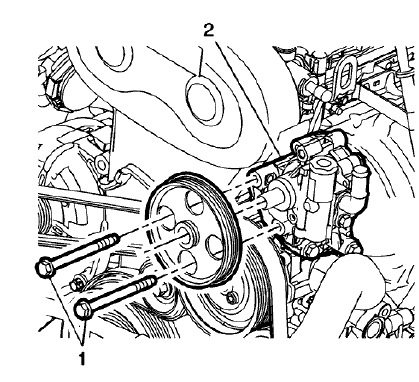 2

1