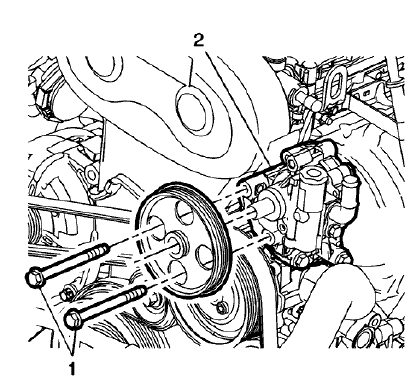 2

1