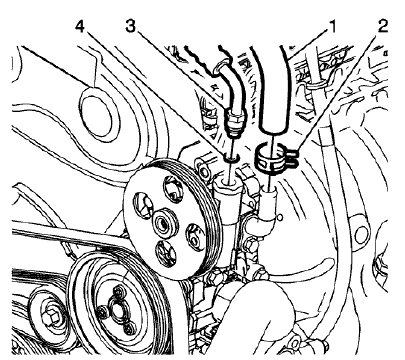 4 3 1 2