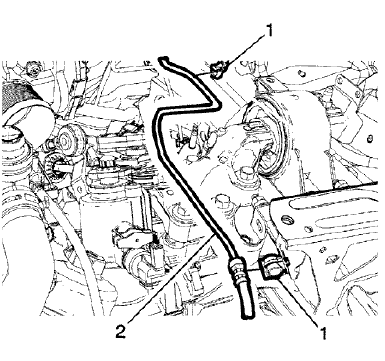 1
2
1