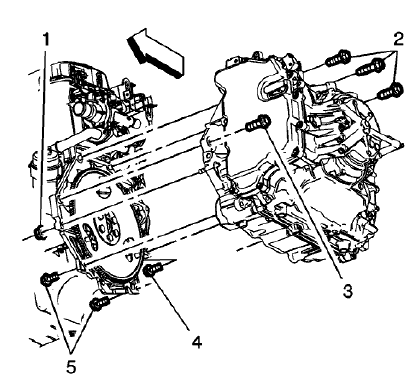 1
2
3
4
5