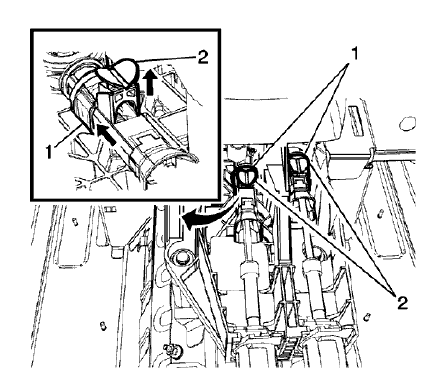 2
1
1
2