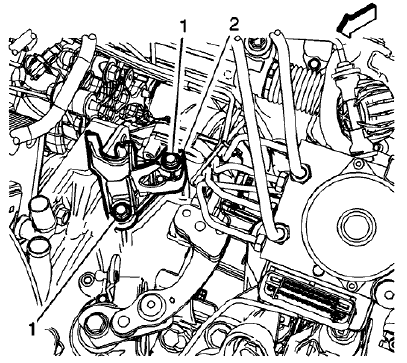 1
2
1