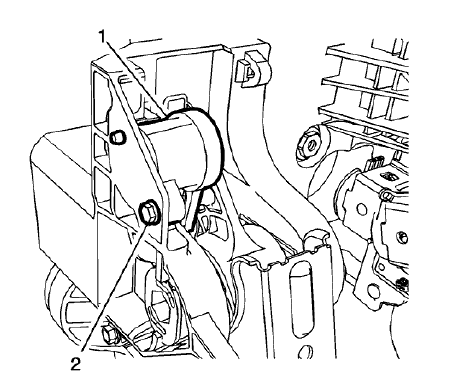 1
2