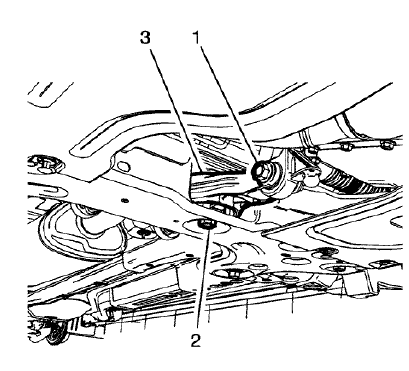 3
1
2