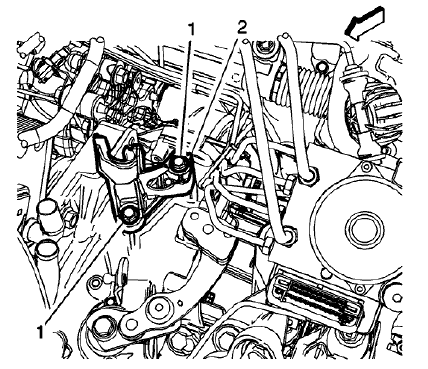 1
2
1