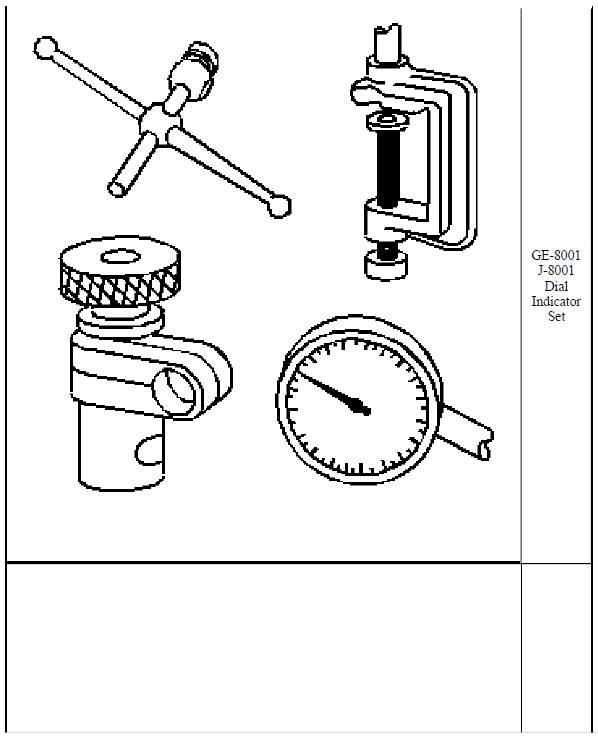 GE-8001
J-8001
Dial
Indicator
Set