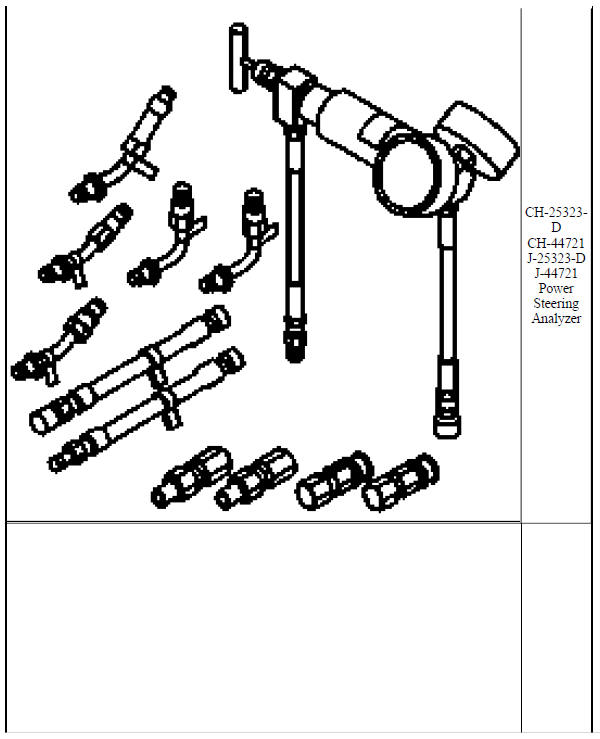 CH-25323-D
CH-44721
J-25323-D
J-44721
Power Steering Analyzer