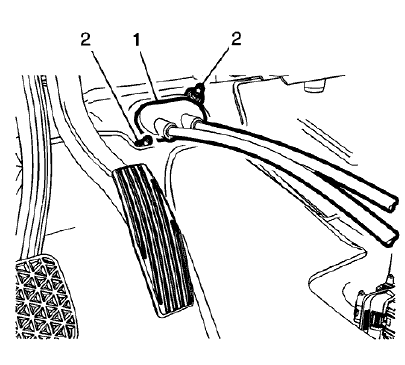 2
1
2