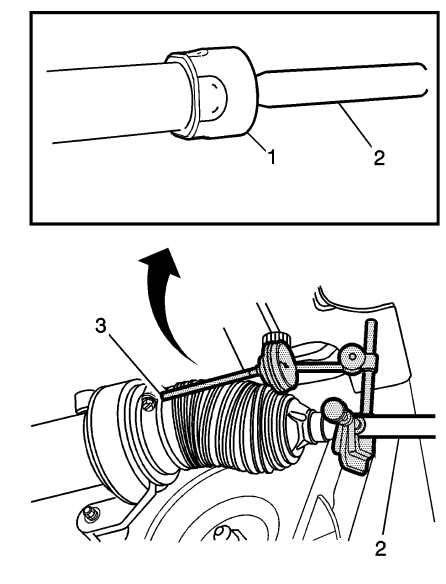 1
2
3
2