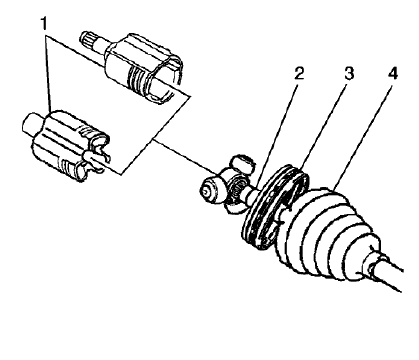 1
2
3
4