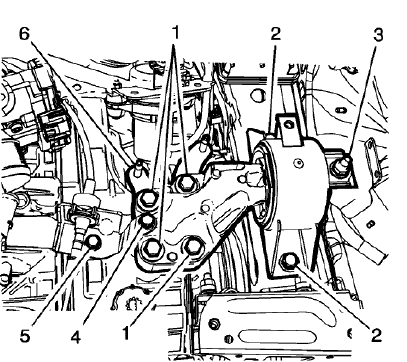 6
1
2
3
5
4
1
2