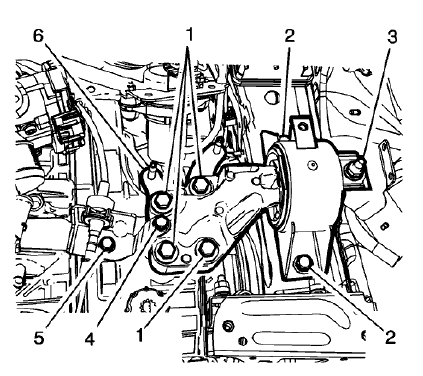 6
1
2
3
5
4
1
2