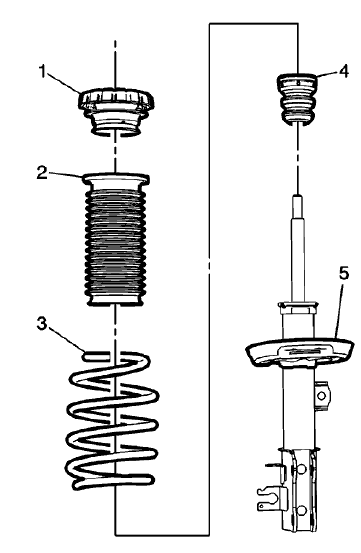 1
2
3
4
5