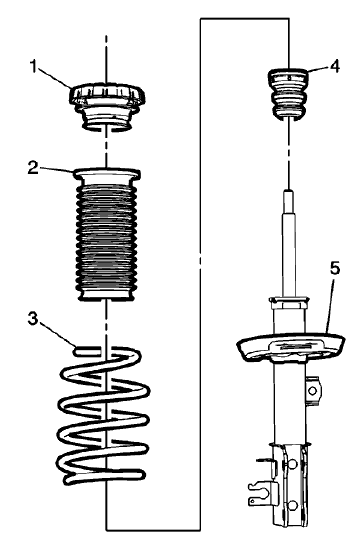 1
2
3
4
5