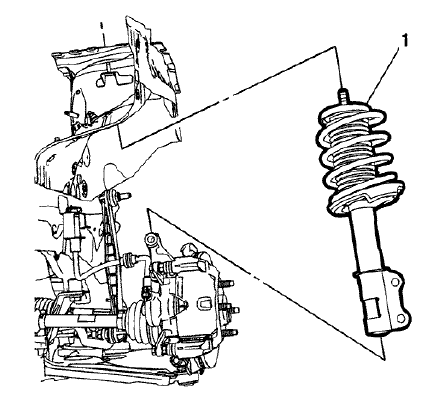 1