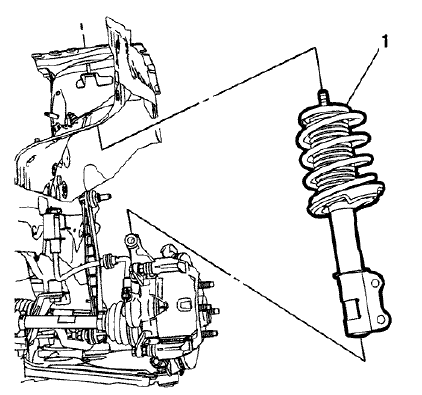 1