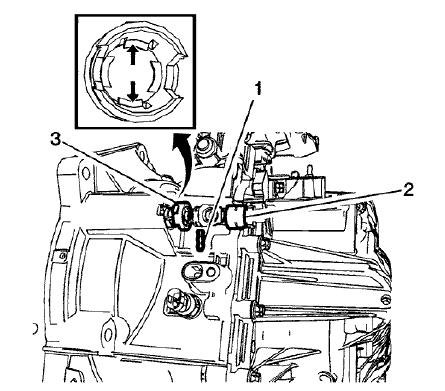 1
3
2