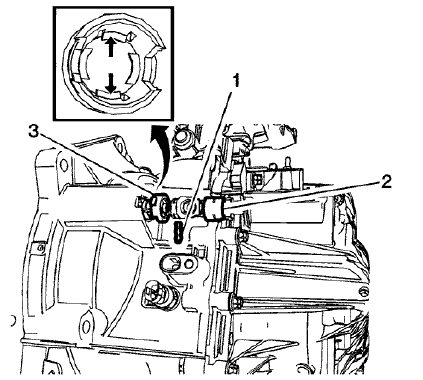 1
3
2