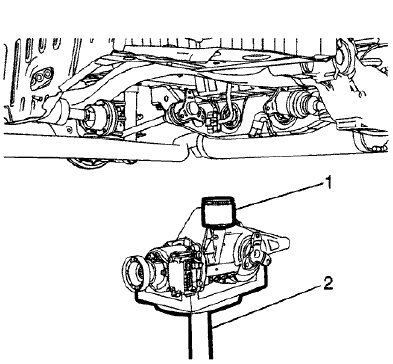 1

2