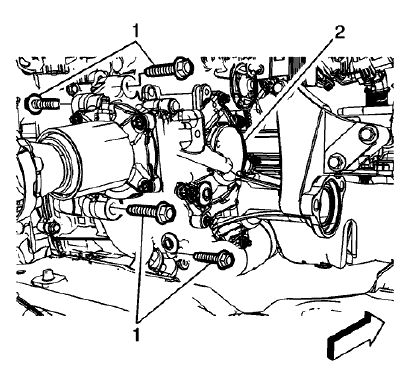 1
2
1